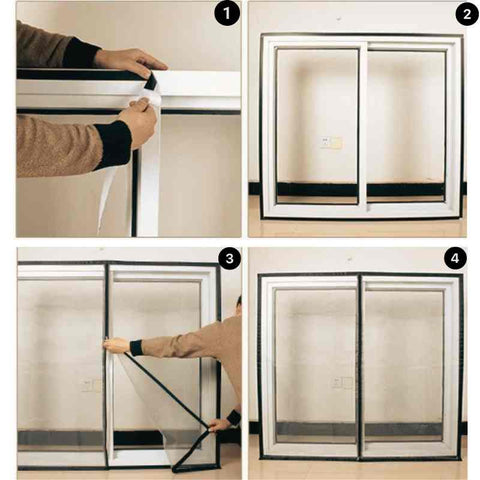 1

2

3

4